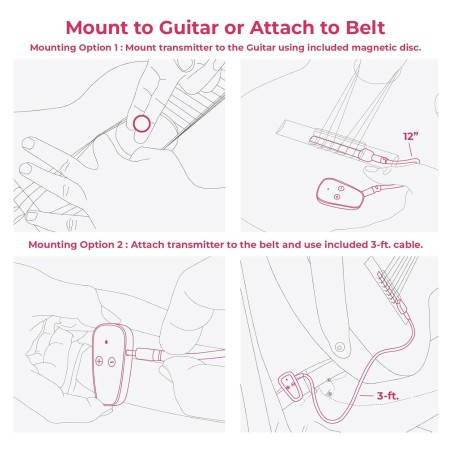 Mount to Guitar or Attach to Belt

Mounting Option 1 : Mount transmitter to the Guitar using included magnetic disc.

12"

Mounting Option 2 : Attach transmitter to the belt and use included 3-ft. cable.

3-ft.